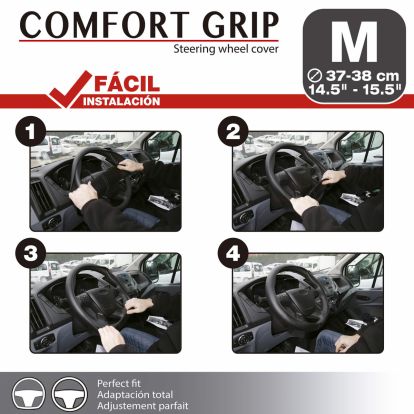 COMFORT GRIP
Steering wheel cover

M
⌀ 37-38 cm
14.5" - 15.5"

FÁCIL
INSTALACIÓN

1

2

3

4

Perfect fit
Adaptación total
Adjustement parfait